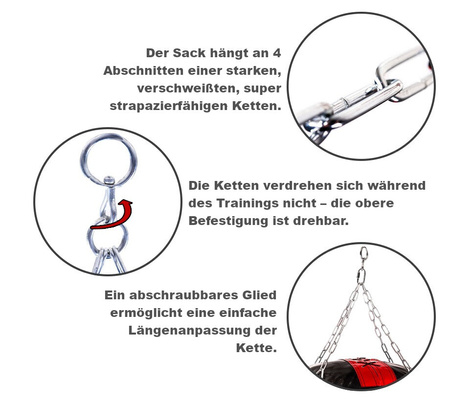 Der Sack hängt an 4 Abschnitten einer starken, verschweißten, super strapazierfähigen Ketten.

Die Ketten verdrehen sich während des Trainings nicht – die obere Befestigung ist drehbar.

Ein abschraubbares Glied ermöglicht eine einfache Längenanpassung der Kette.