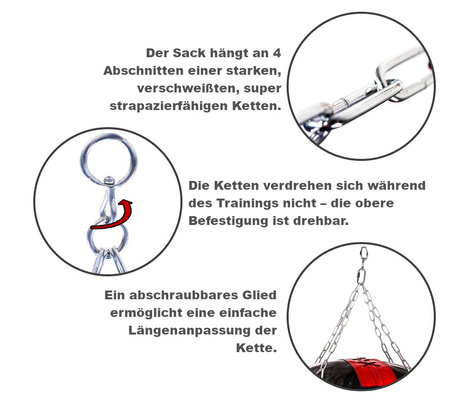 Der Sack hängt an 4 Abschnitten einer starken, verschweißten, super strapazierfähigen Ketten.

Die Ketten verdrehen sich während des Trainings nicht – die obere Befestigung ist drehbar.

Ein abschraubbares Glied ermöglicht eine einfache Längenanpassung der Kette.